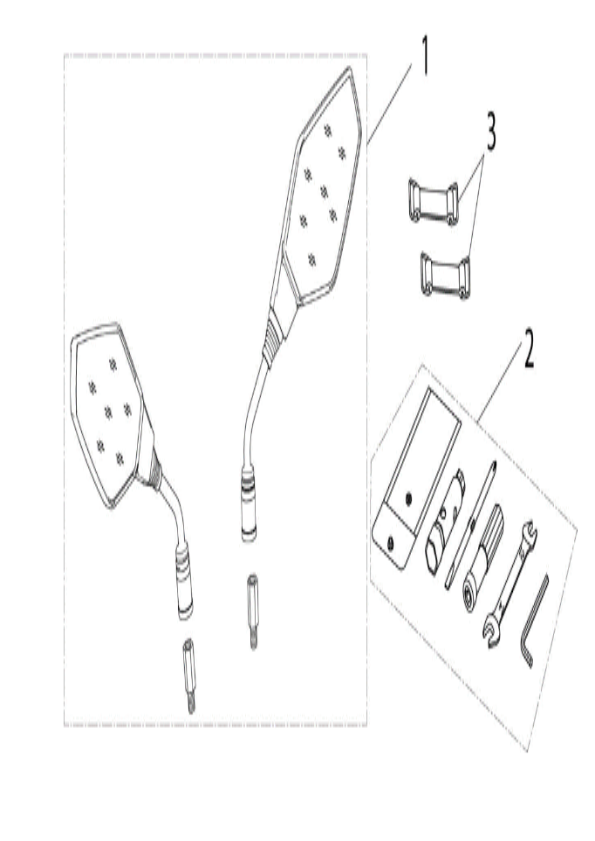 1
3
2